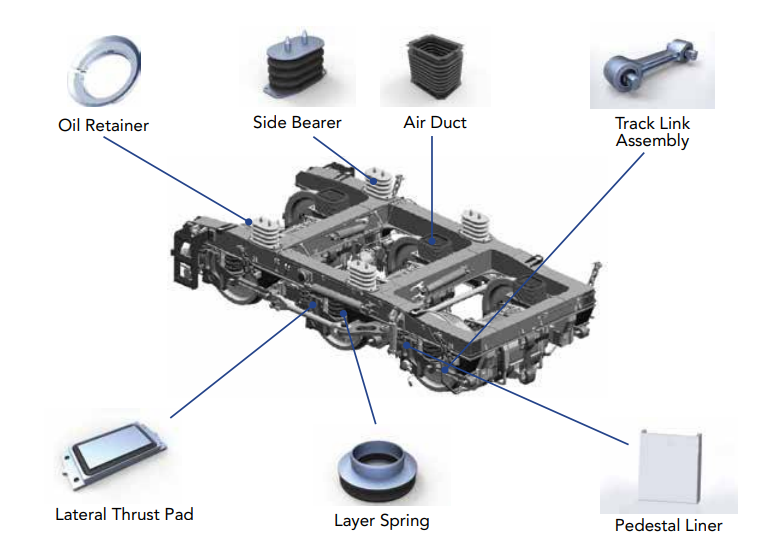 Oil Retainer

Side Bearer

Air Duct

Track Link Assembly

Lateral Thrust Pad

Layer Spring

Pedestal Liner